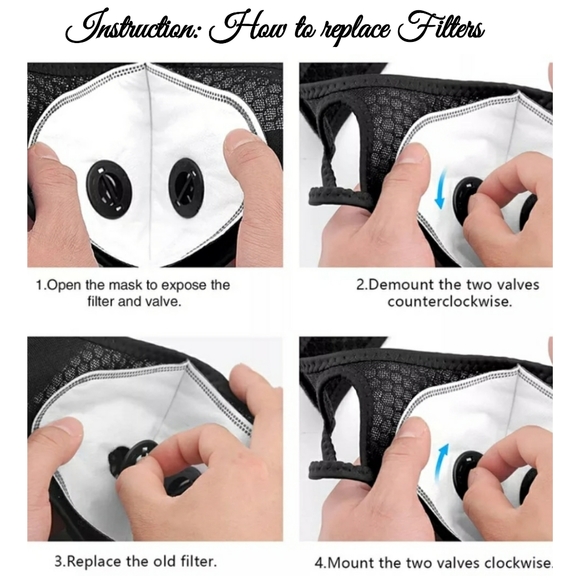 Instruction: How to replace Filters

1.Open the mask to expose the filter and valve.

2.Demount the two valves counterclockwise.

3.Replace the old filter.

4.Mount the two valves clockwise.